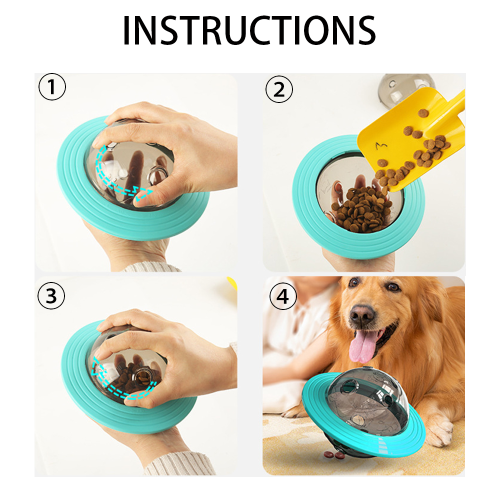 INSTRUCTIONS

①

②

③

④