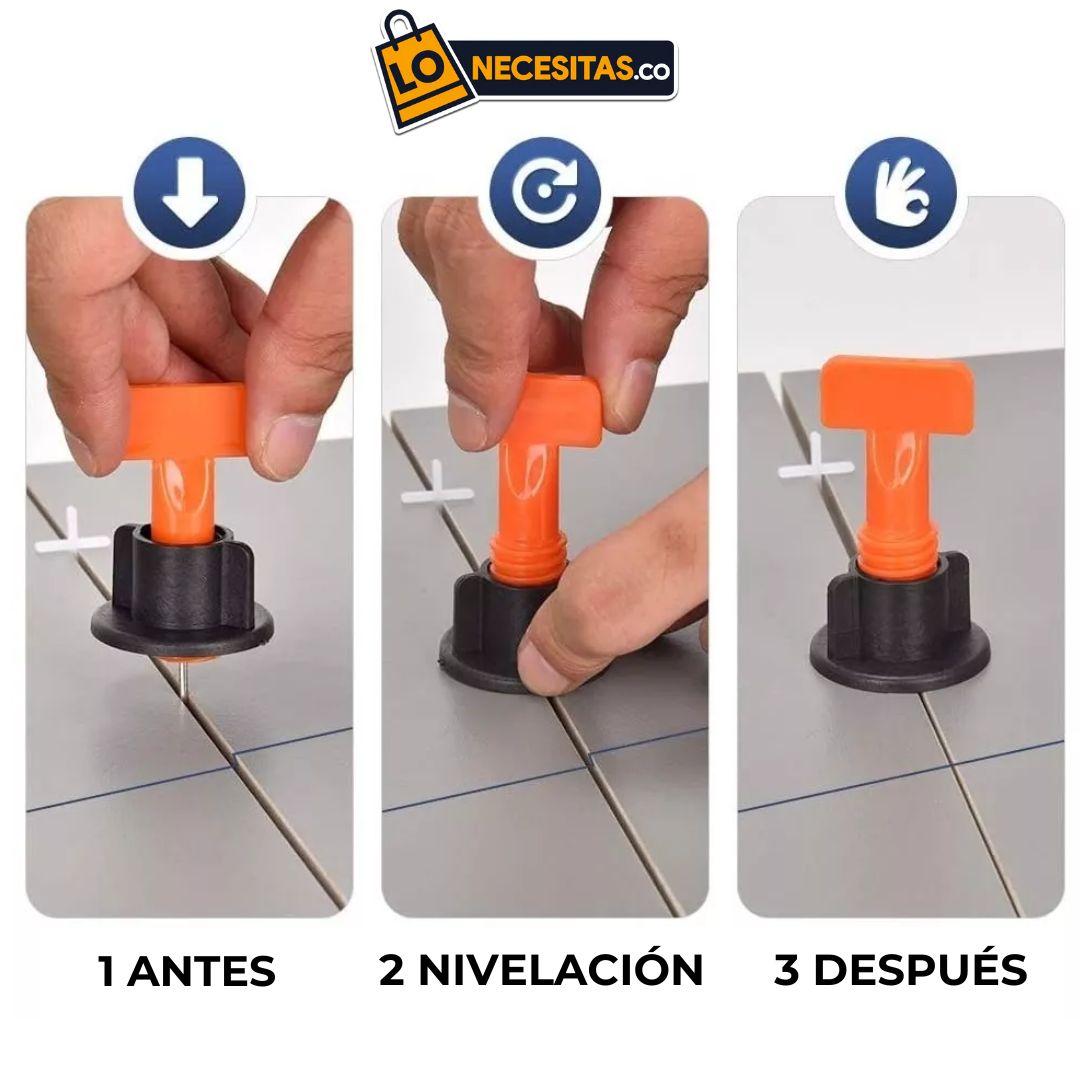 LO NECESITAS.co

1 ANTES

2 NIVELACIÓN

3 DESPUÉS