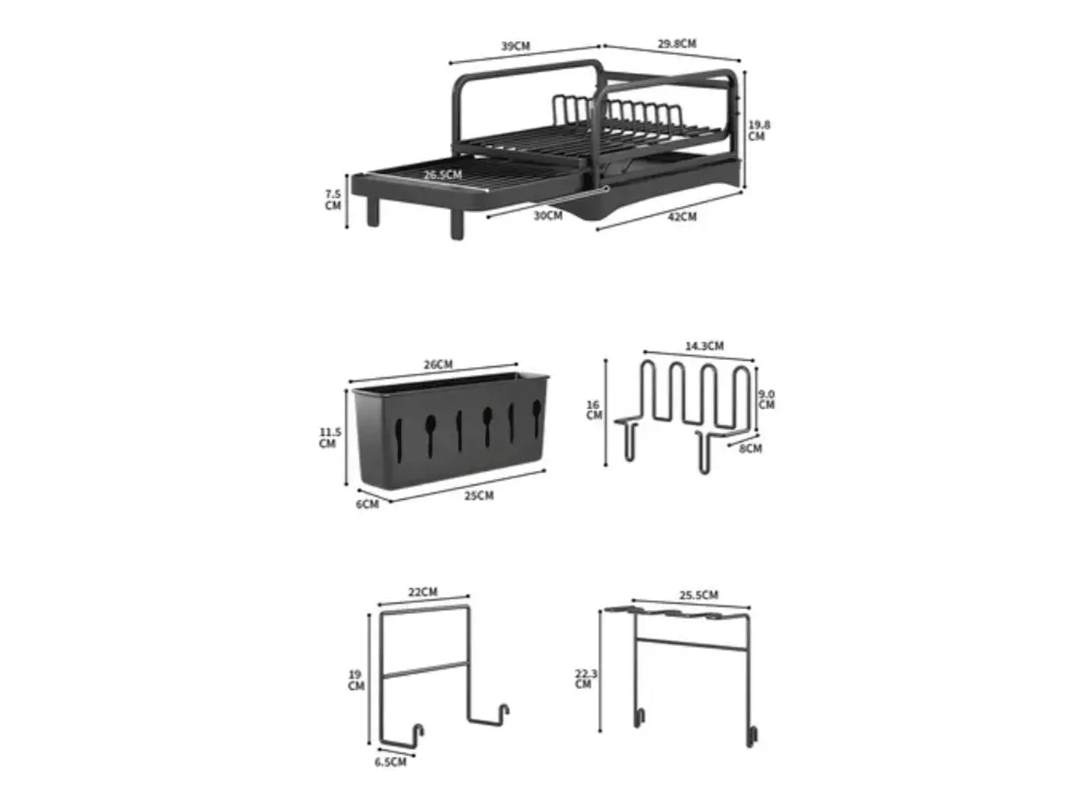 39CM
29.8CM
19.8 CM
26.5CM
7.5 CM
30CM
42CM

26CM
11.5 CM
6CM
25CM

14.3CM
16 CM
9.0 CM
8CM

22CM
19 CM
6.5CM

25.5CM
22.3 CM