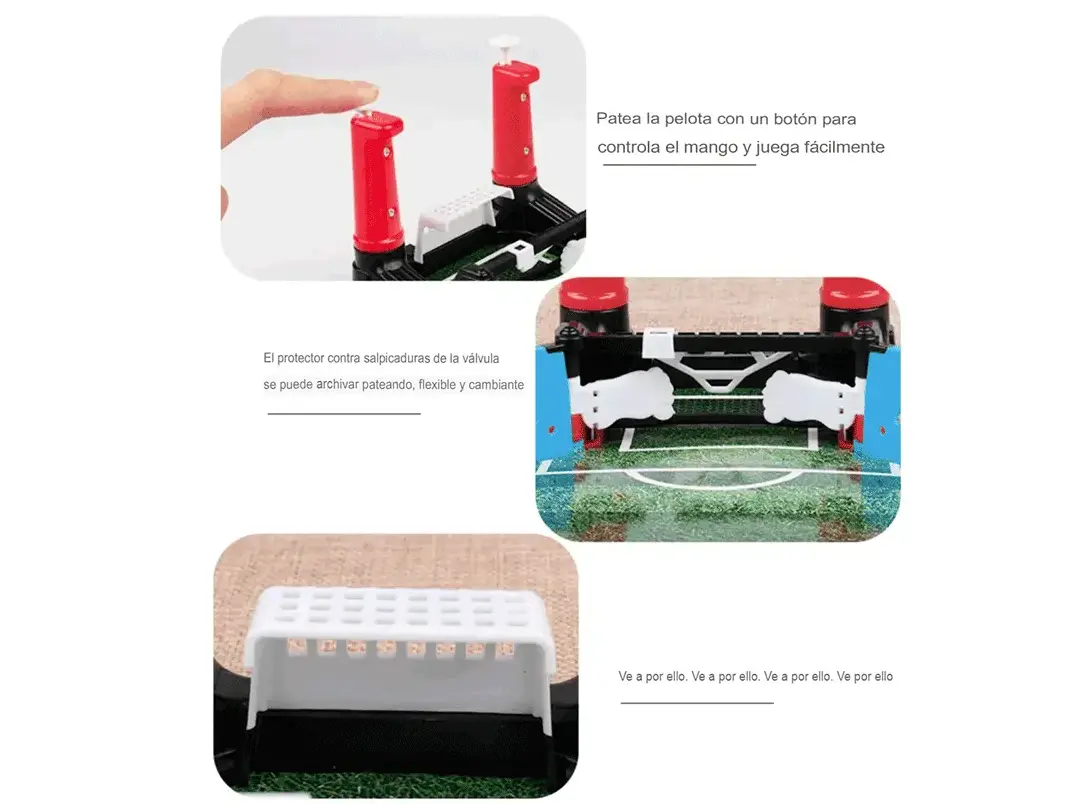 Patea la pelota con un botón para controla el mango y juega fácilmente

El protector contra salpicaduras de la válvula se puede archivar pateando, flexible y cambiante

Ve a por ello. Ve a por ello. Ve a por ello. Ve por ello