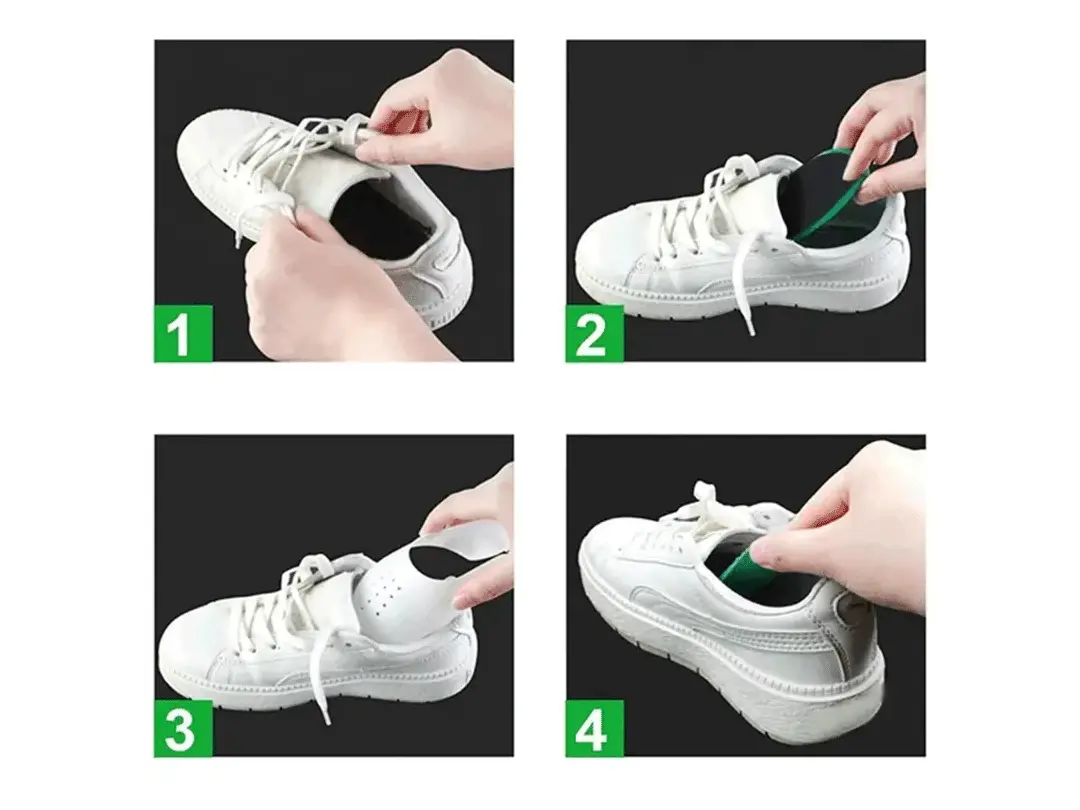 1

2

3

4