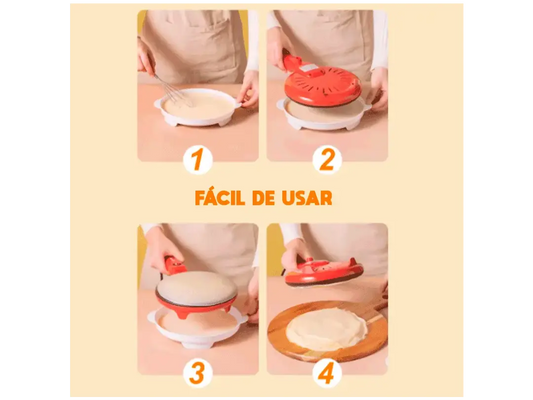 1

2

FÁCIL DE USAR

3

4