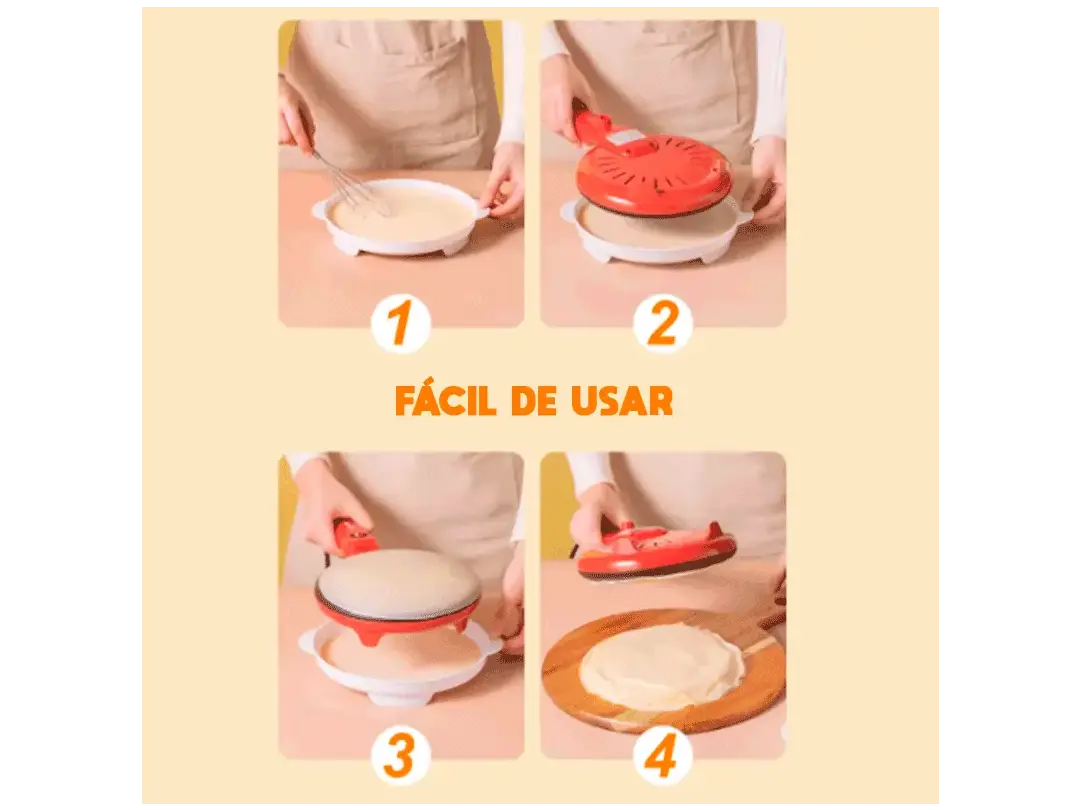 1

2

FÁCIL DE USAR

3

4