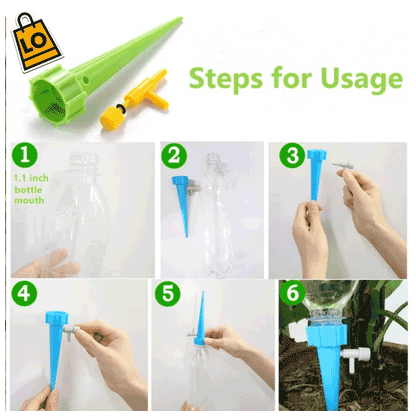 LO

Steps for Usage

1

1.1 inch bottle mouth

2

3

4

5

6