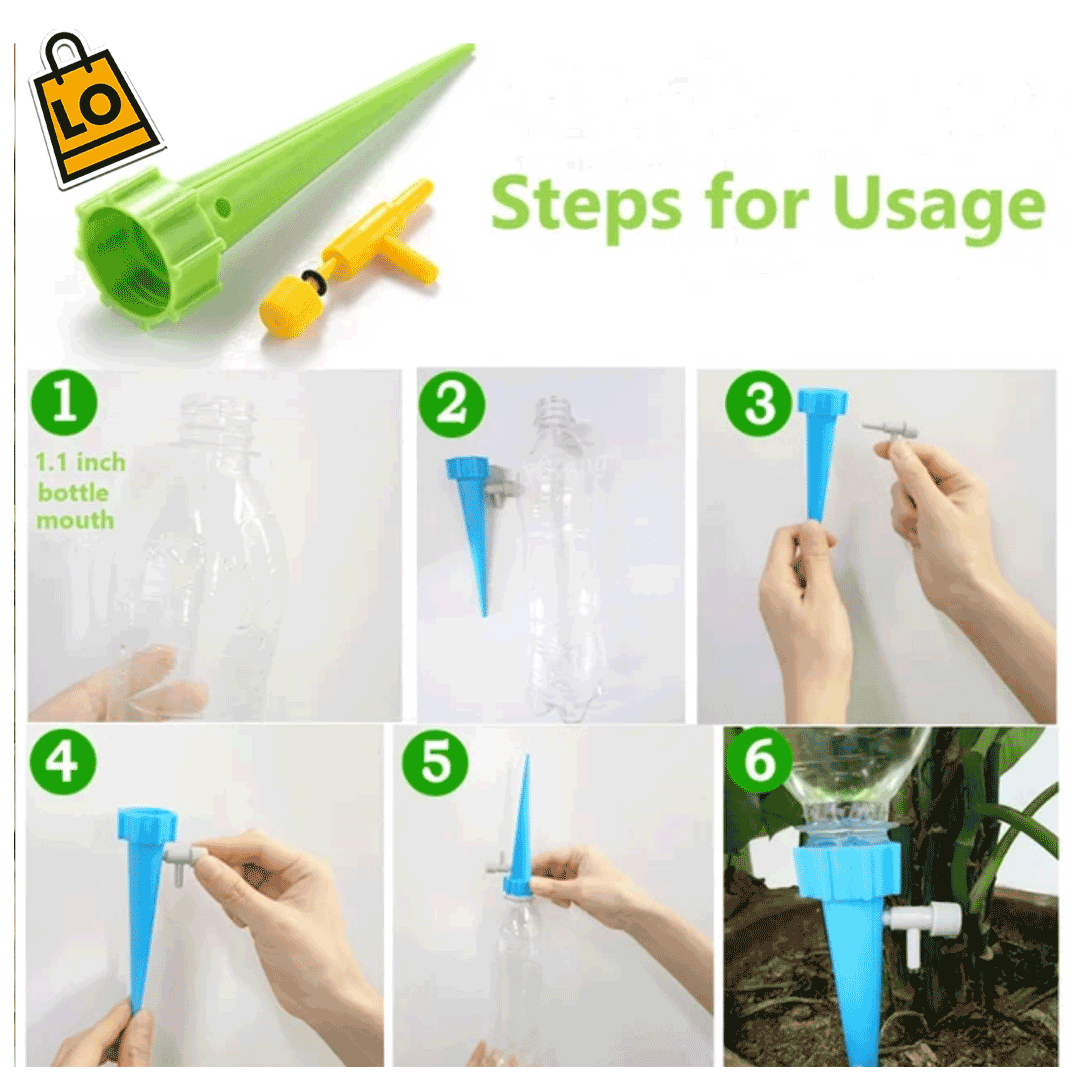 LO

Steps for Usage

1

1.1 inch bottle mouth

2

3

4

5

6