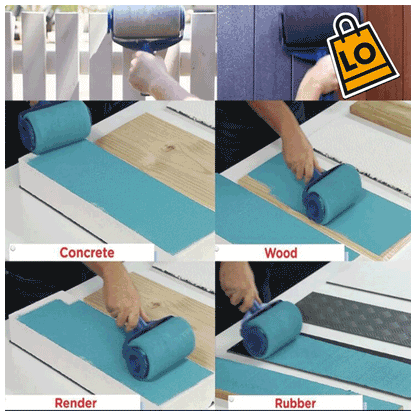 LO

Concrete

Wood

Render

Rubber