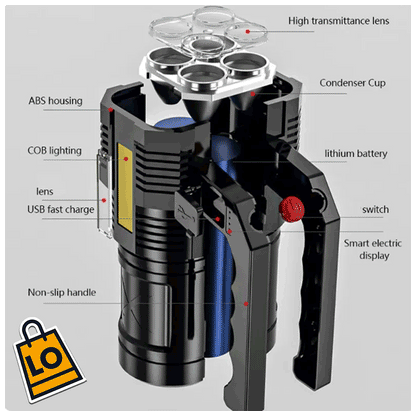 High transmittance lens

Condenser Cup

ABS housing

COB lighting

lithium battery

lens

USB fast charge

switch

Smart electric display

Non-slip handle

LO