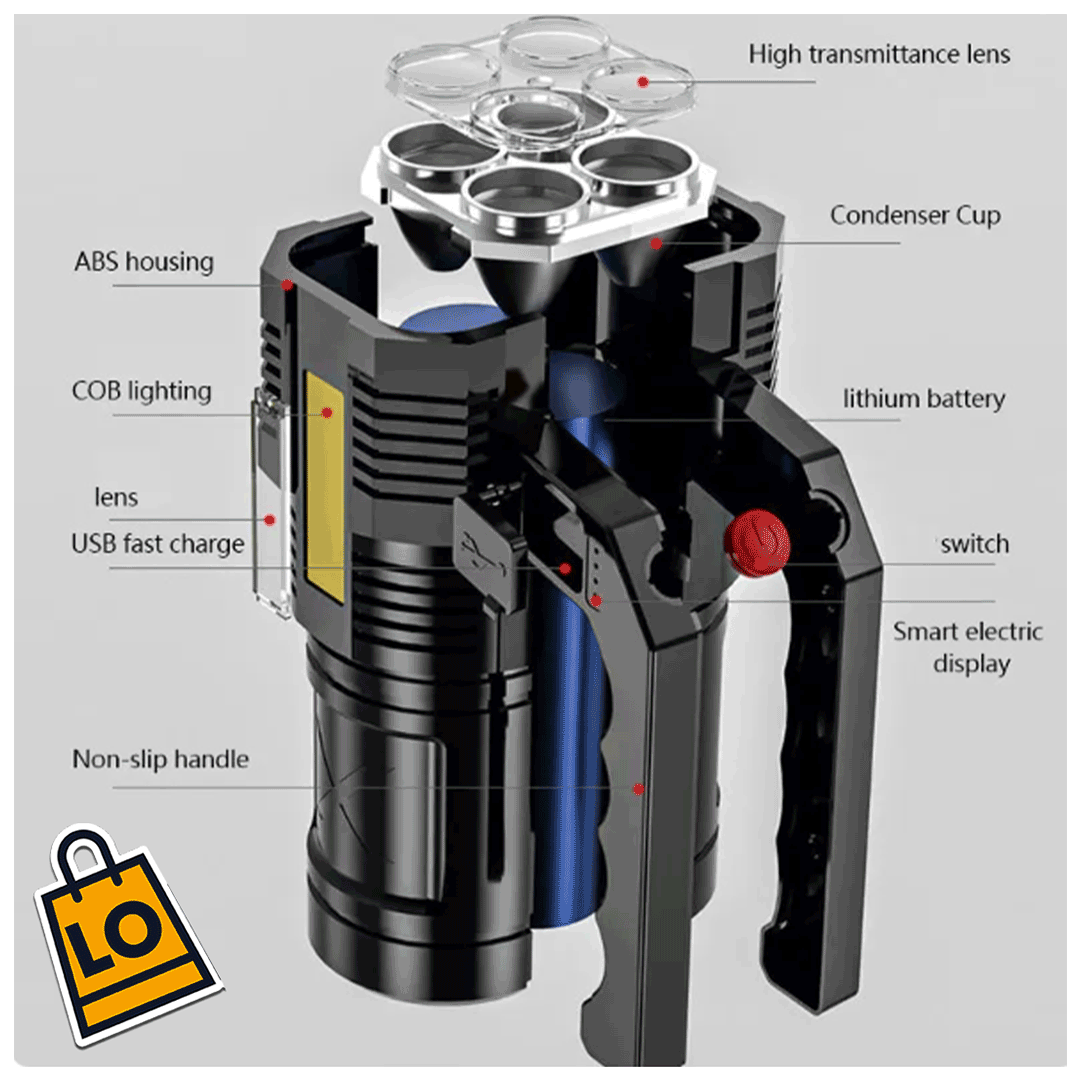 High transmittance lens

Condenser Cup

ABS housing

COB lighting

lithium battery

lens

USB fast charge

switch

Smart electric display

Non-slip handle

LO