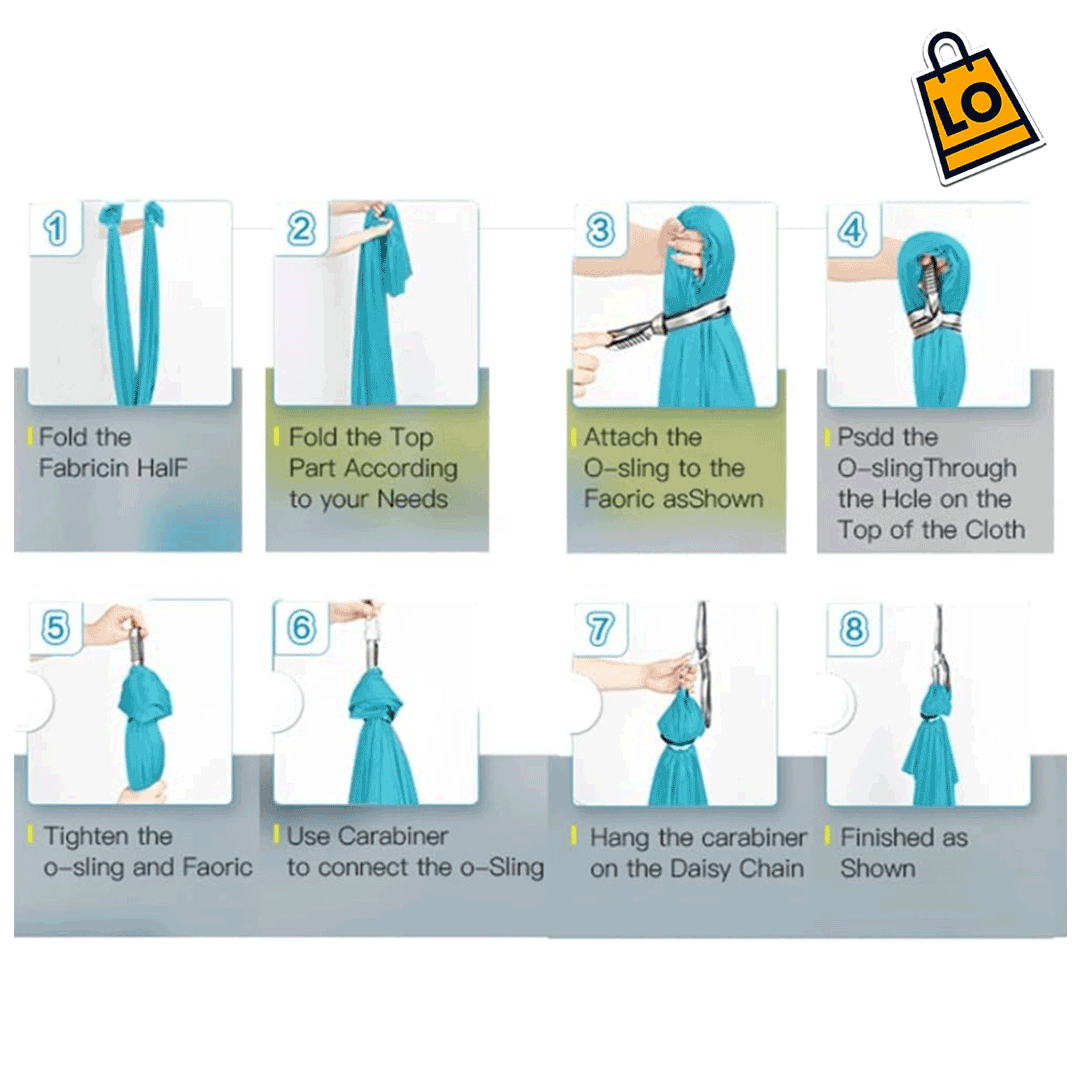 LO

1

Fold the Fabricin HalF

2

Fold the Top Part According to your Needs

3

Attach the O-sling to the Faoric asShown

4

Psdd the O-slingThrough the Hcle on the Top of the Cloth

5

Tighten the o-sling and Faoric

6

Use Carabiner to connect the o-Sling

7

Hang the carabiner on the Daisy Chain

8

Finished as Shown