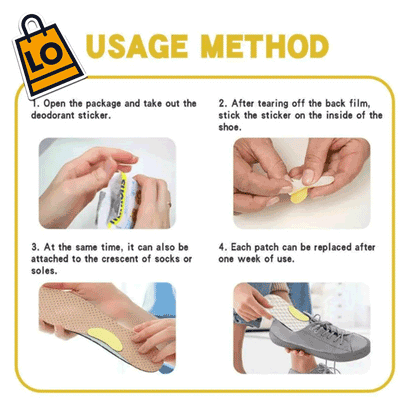 LO

USAGE METHOD

1. Open the package and take out the deodorant sticker.

2. After tearing off the back film, stick the sticker on the inside of the shoe.

3. At the same time, it can also be attached to the crescent of socks or soles.

4. Each patch can be replaced after one week of use.