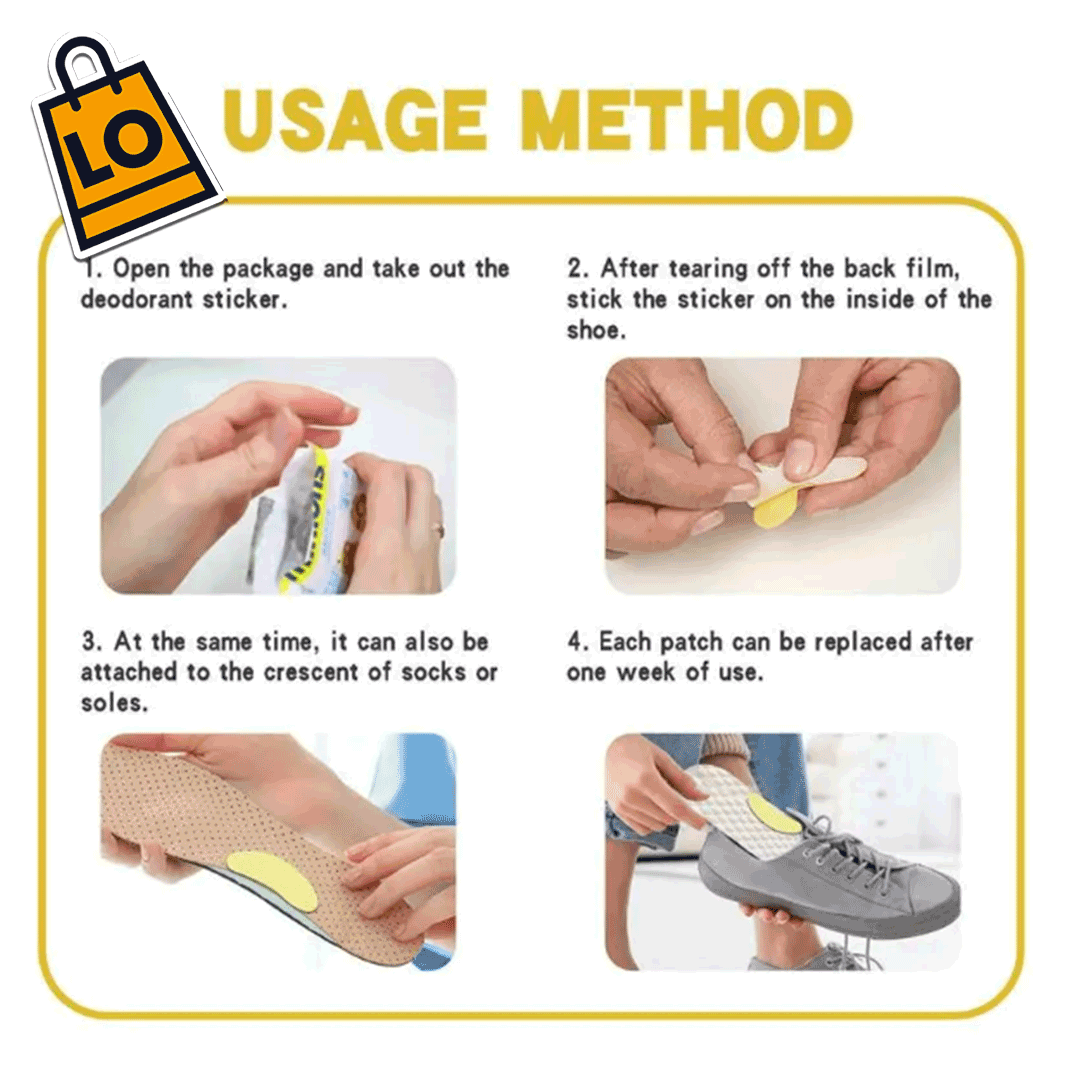 LO

USAGE METHOD

1. Open the package and take out the deodorant sticker.

2. After tearing off the back film, stick the sticker on the inside of the shoe.

3. At the same time, it can also be attached to the crescent of socks or soles.

4. Each patch can be replaced after one week of use.