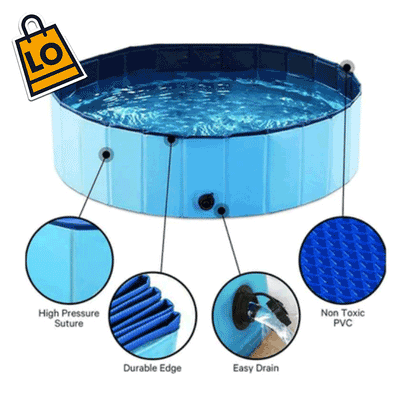 LO

High Pressure Suture

Durable Edge

Easy Drain

Non Toxic PVC