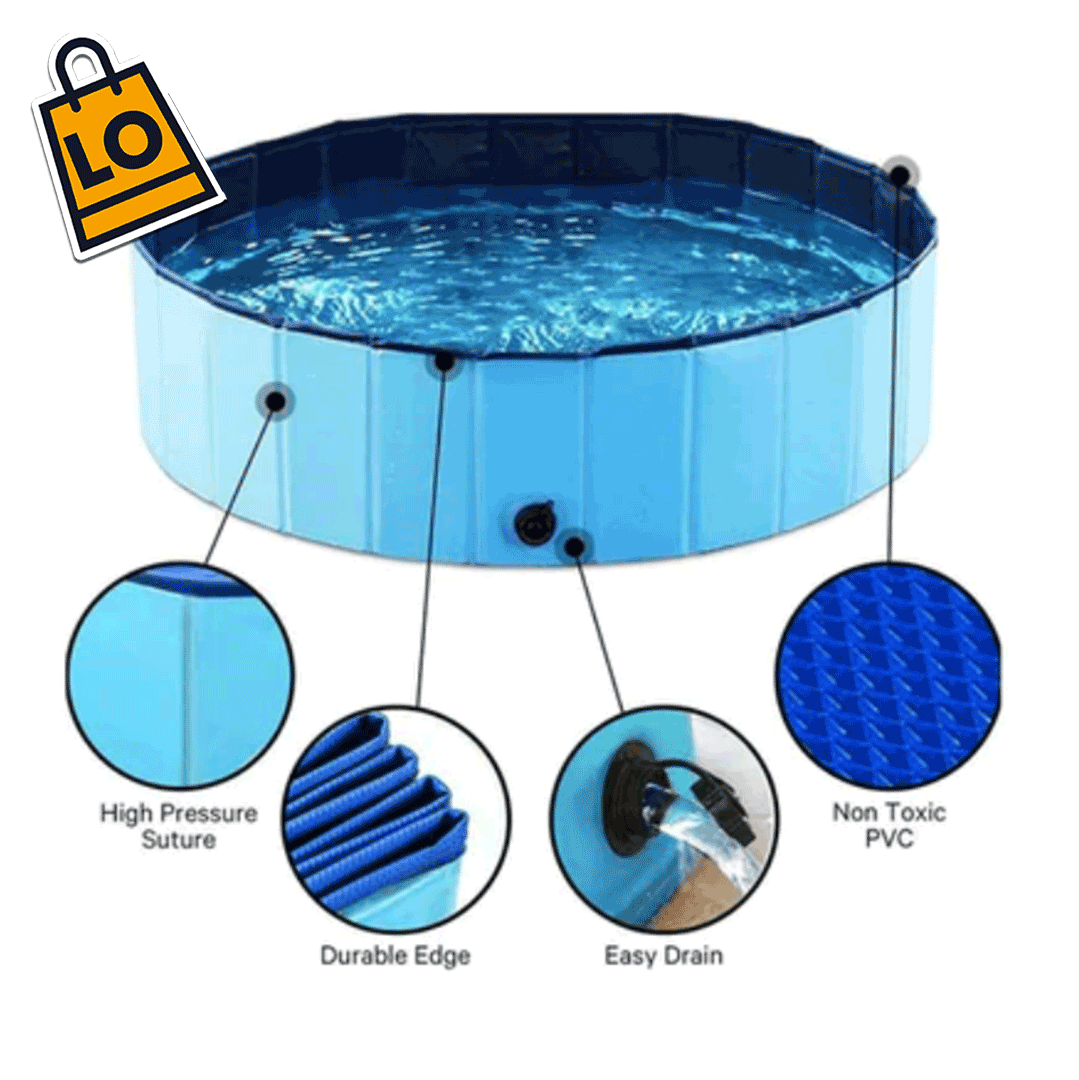 LO

High Pressure Suture

Durable Edge

Easy Drain

Non Toxic PVC