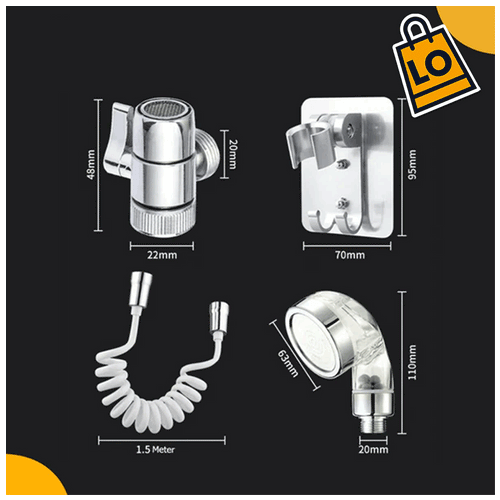 LO

48mm

20mm

22mm

95mm

70mm

1.5 Meter

63mm

110mm

20mm