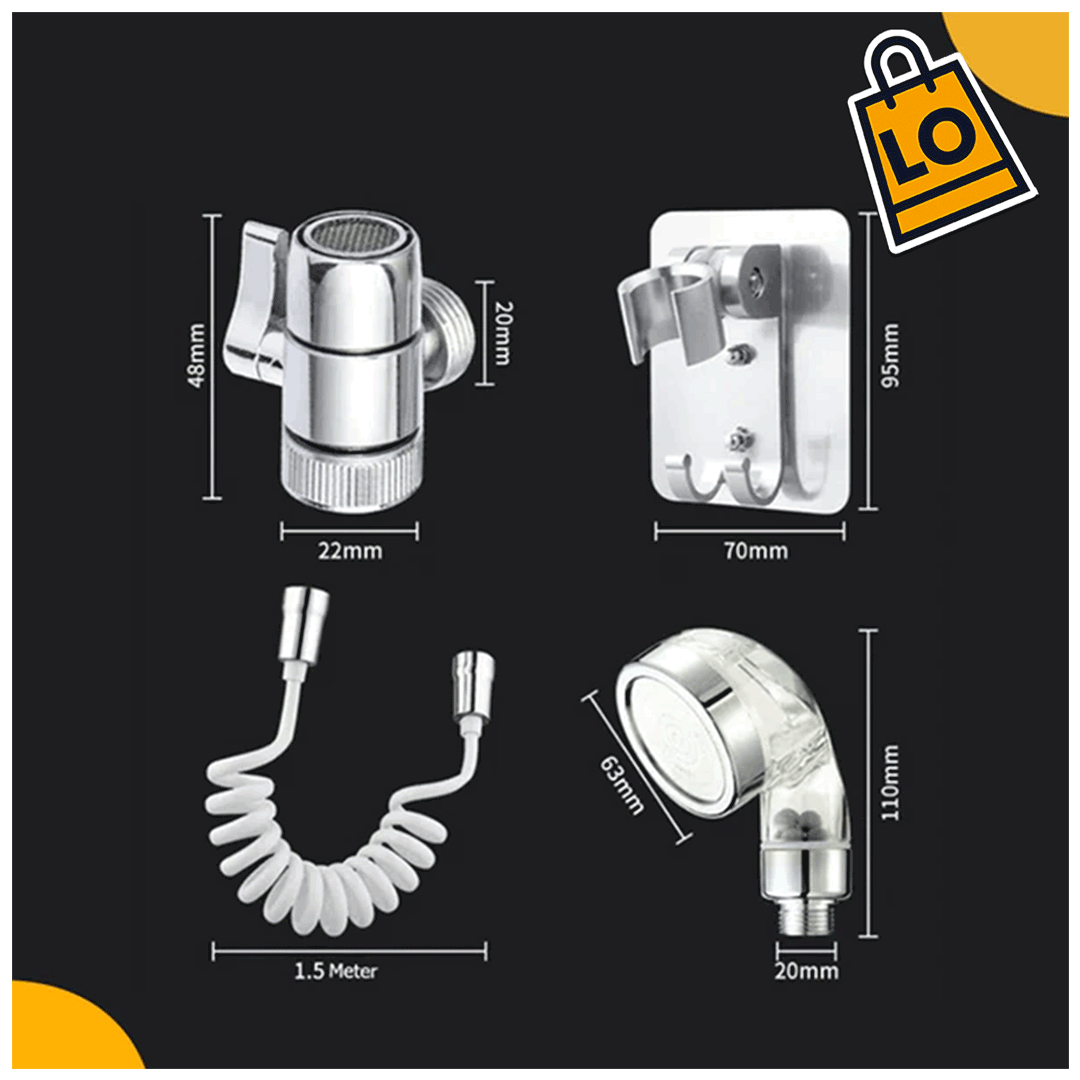 LO

48mm
20mm
22mm

95mm
70mm

1.5 Meter

63mm
110mm
20mm