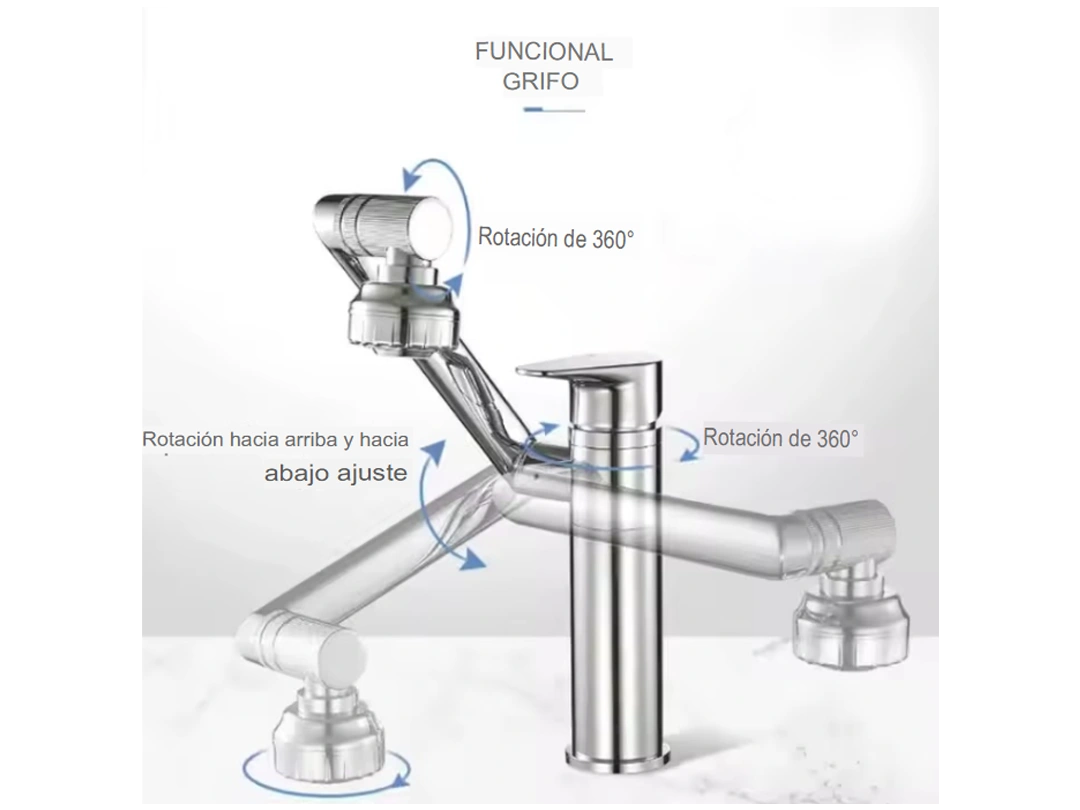 FUNCIONAL
GRIFO

Rotación de 360°

Rotación hacia arriba y hacia
abajo ajuste

Rotación de 360°