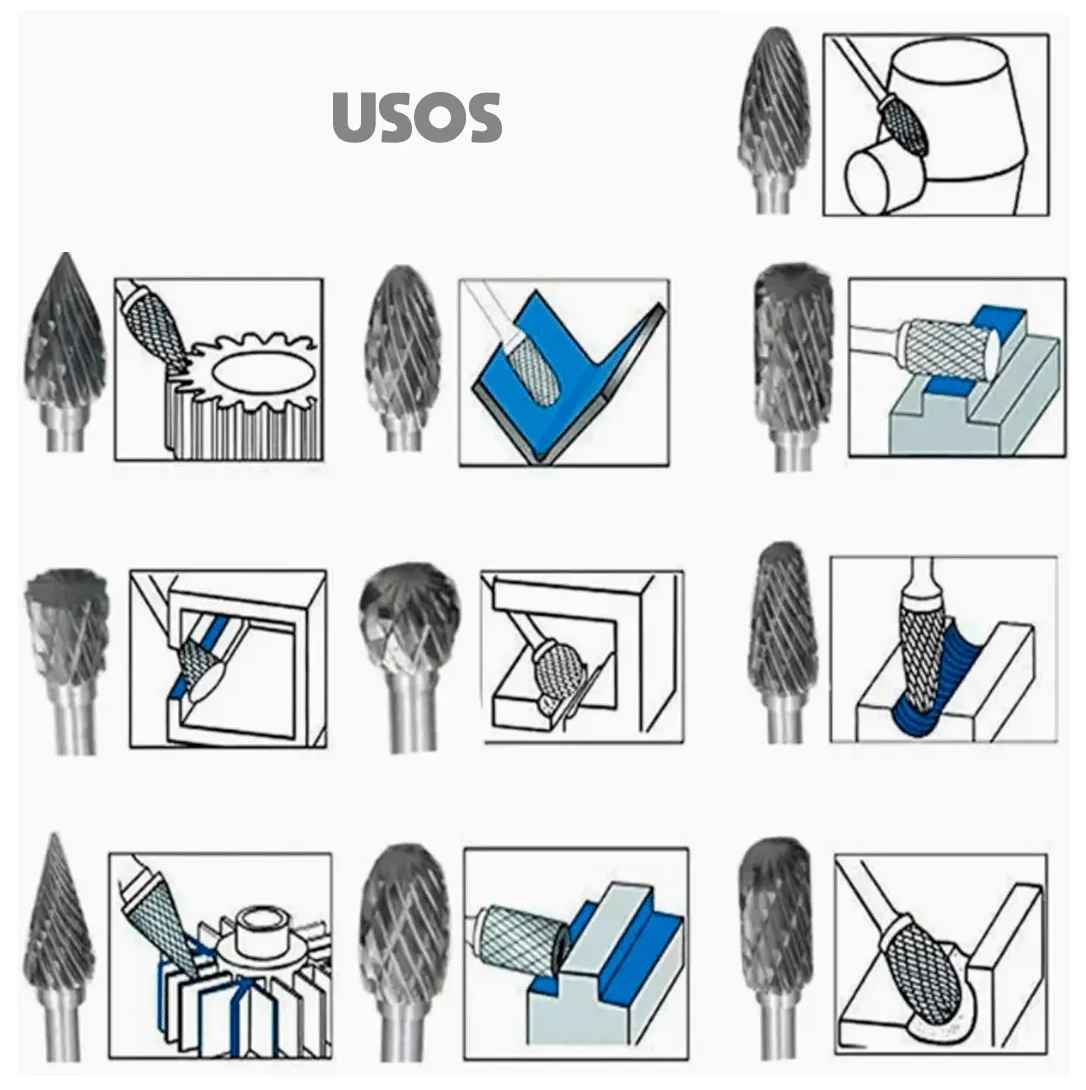 USOS