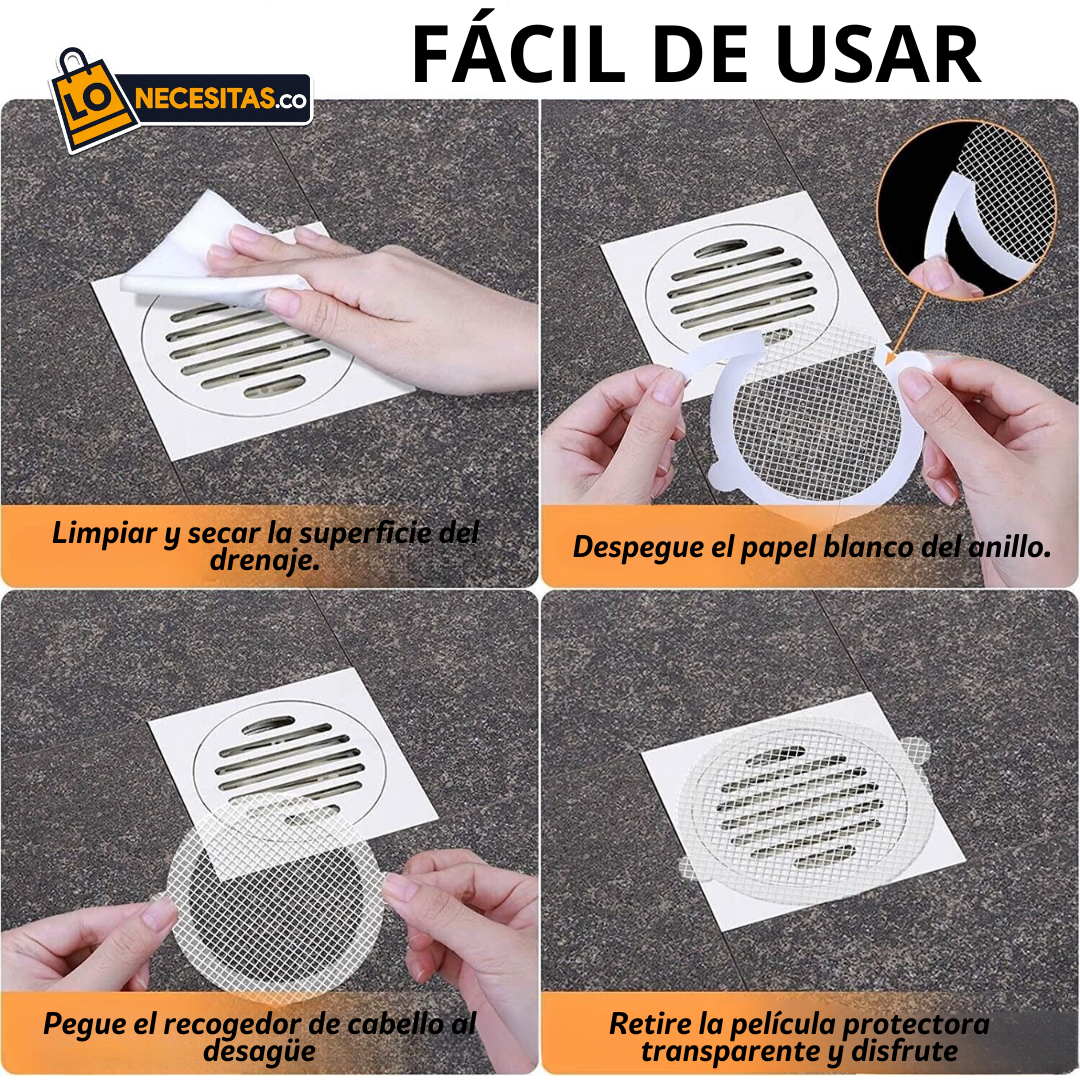 LO NECESITAS.co

FÁCIL DE USAR

Limpiar y secar la superficie del drenaje.

Despegue el papel blanco del anillo.

Pegue el recogedor de cabello al desagüe

Retire la película protectora transparente y disfrute