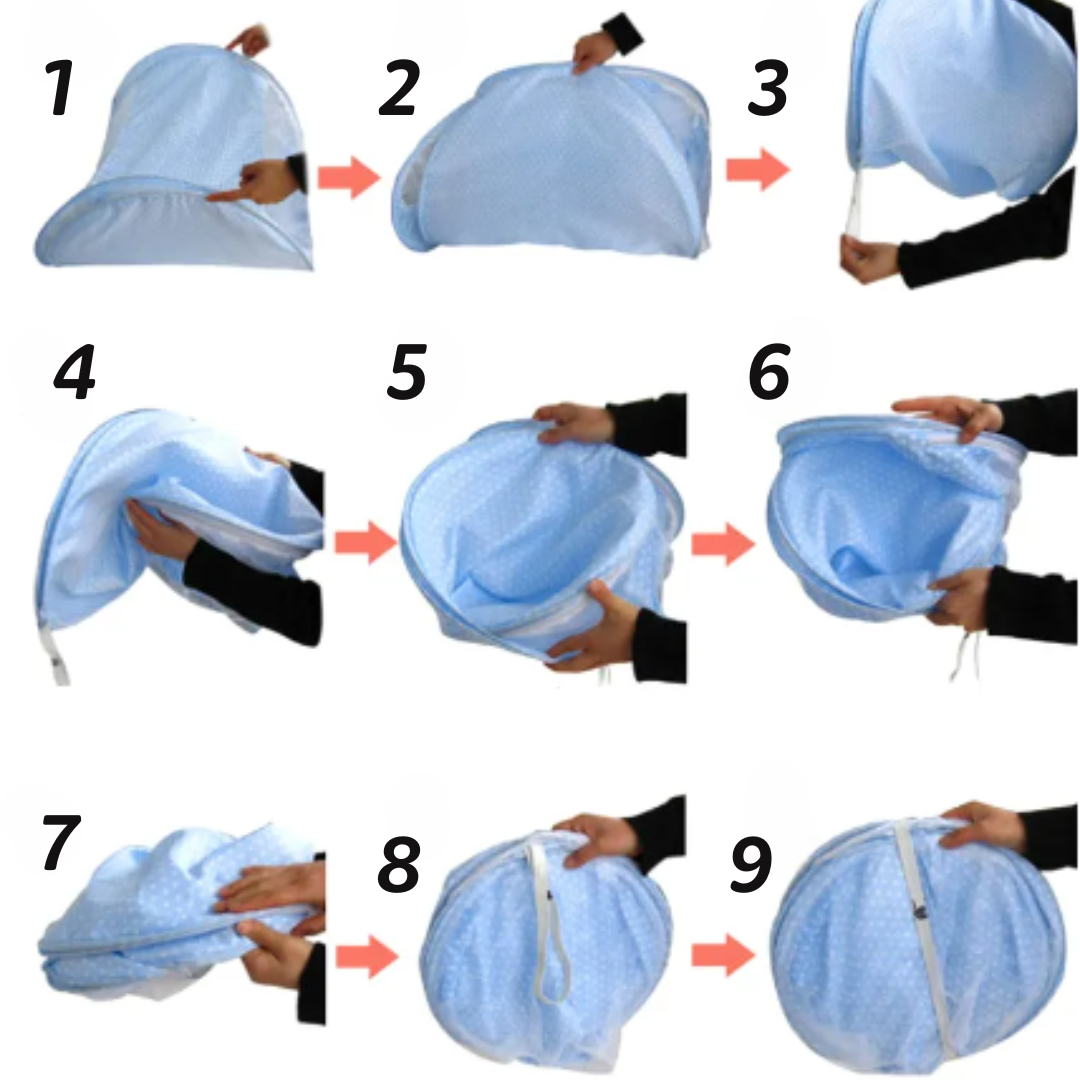 1
2
3
4
5
6
7
8
9