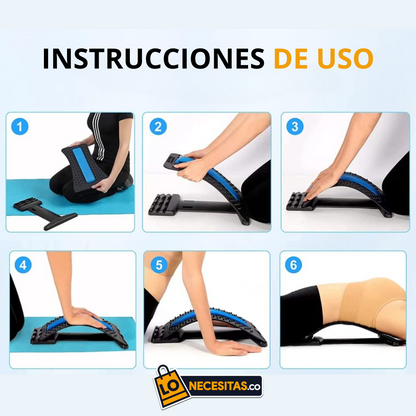 INSTRUCCIONES DE USO

1

2

3

4

5

6

LO NECESITAS.CO