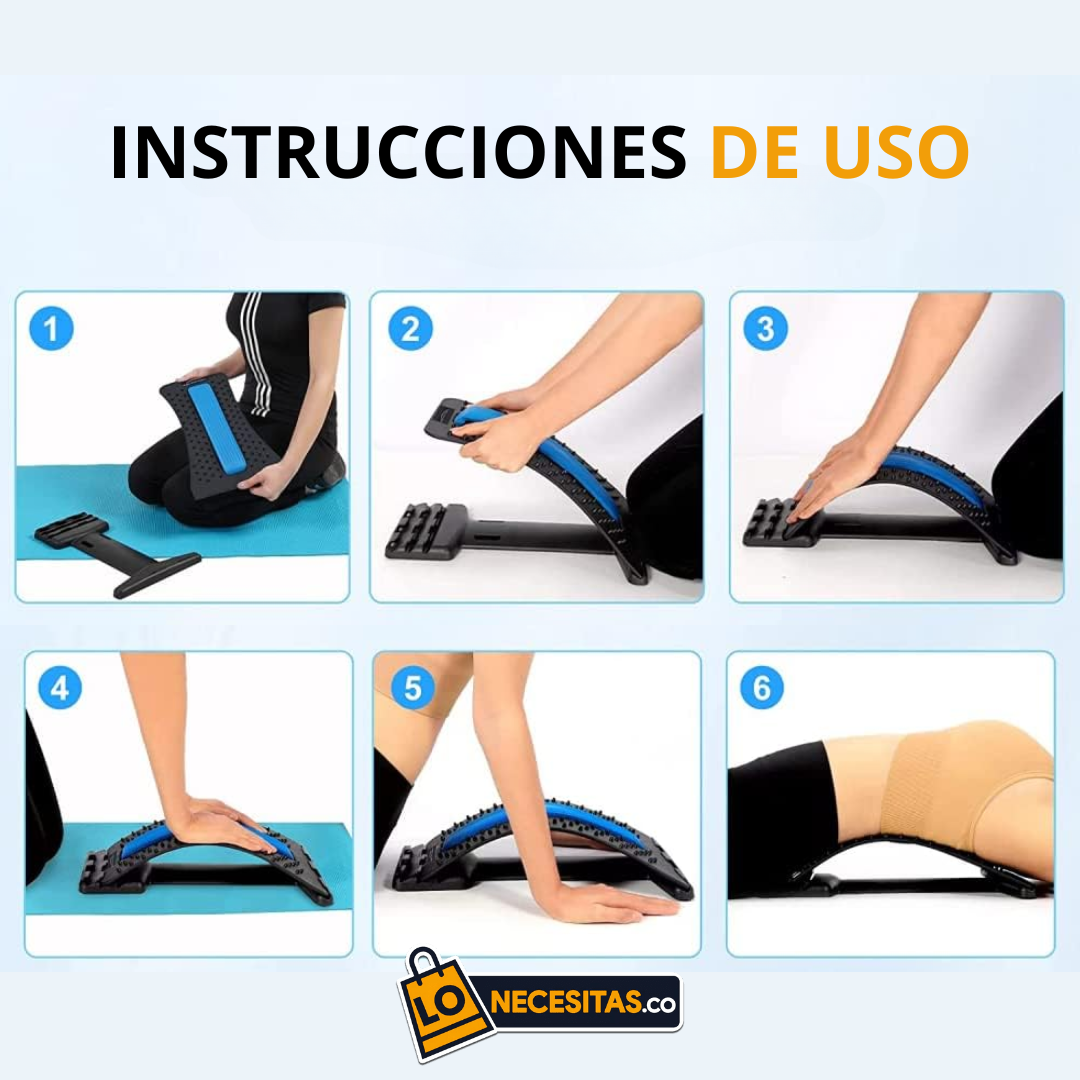 INSTRUCCIONES DE USO

1

2

3

4

5

6

LO NECESITAS.co