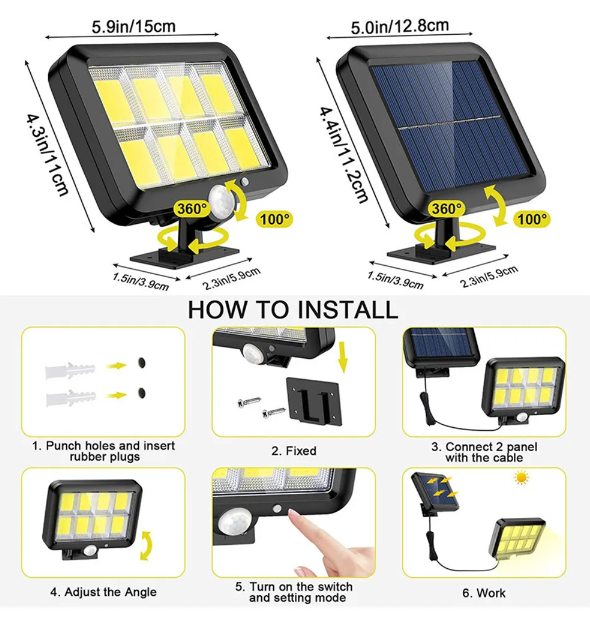 5.9in/15cm

4.3in/11cm

360°

100°

1.5in/3.9cm

2.3in/5.9cm

5.0in/12.8cm

4.4in/11.2cm

360°

100°

1.5in/3.9cm

2.3in/5.9cm

HOW TO INSTALL

1. Punch holes and insert rubber plugs

2. Fixed

3. Connect 2 panel with the cable

4. Adjust the Angle

5. Turn on the switch and setting mode

6. Work