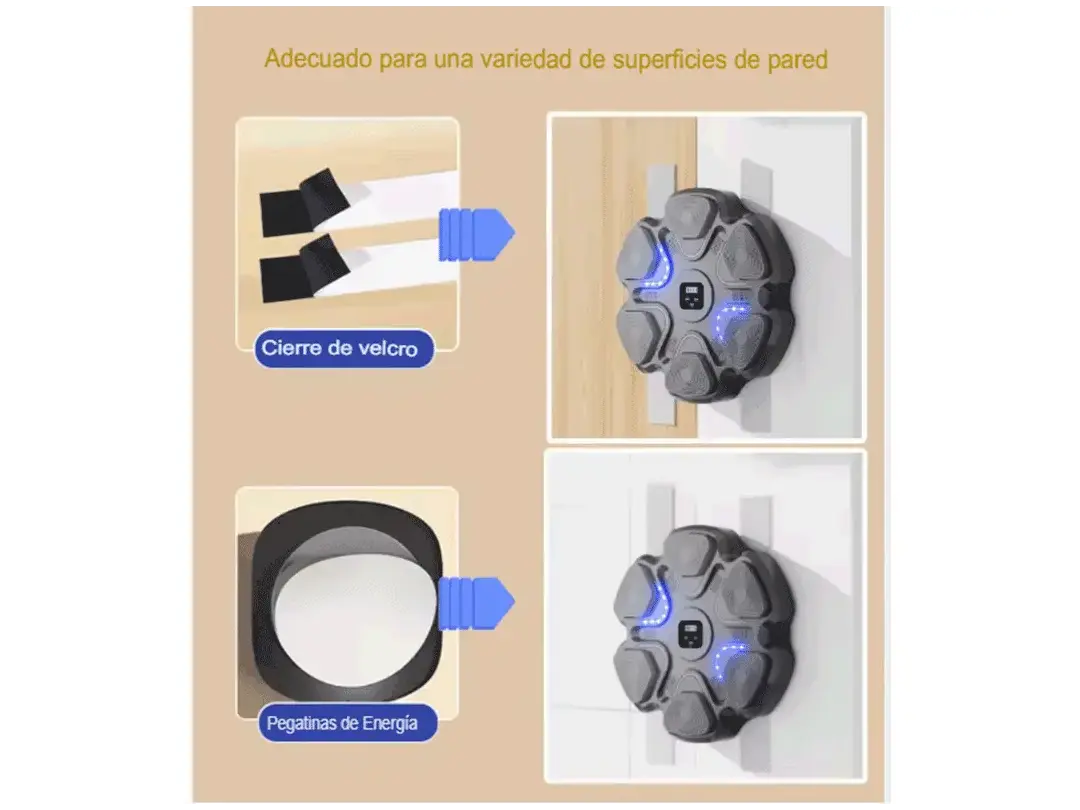 Adecuado para una variedad de superficies de pared

Cierre de velcro

Pegatinas de Energía